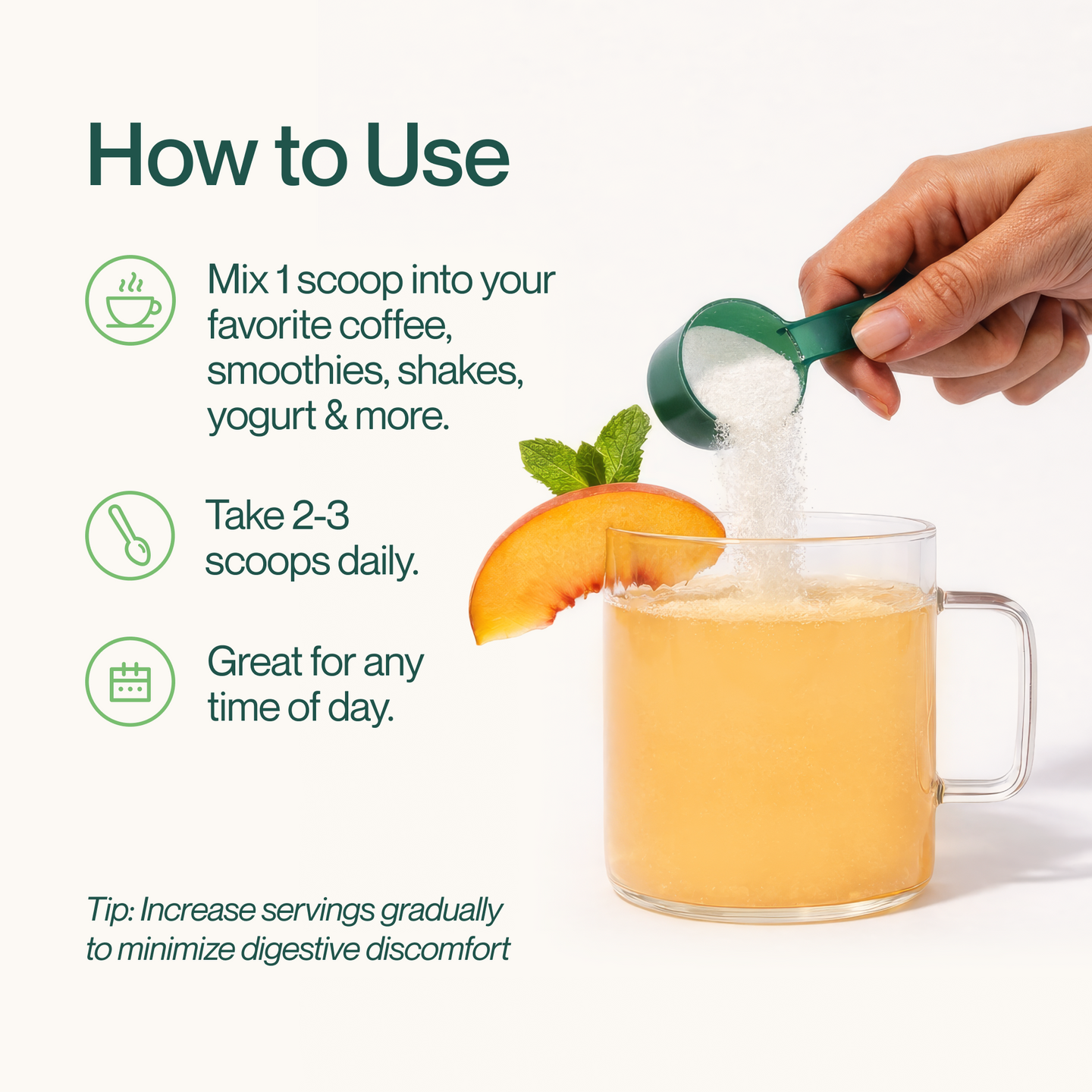 How to Use

Mix 1 scoop into your favorite coffee, smoothies, shakes, yogurt & more.

Take 2-3 scoops daily.

Great for any time of day.

Tip: Increase servings gradually to minimize digestive discomfort